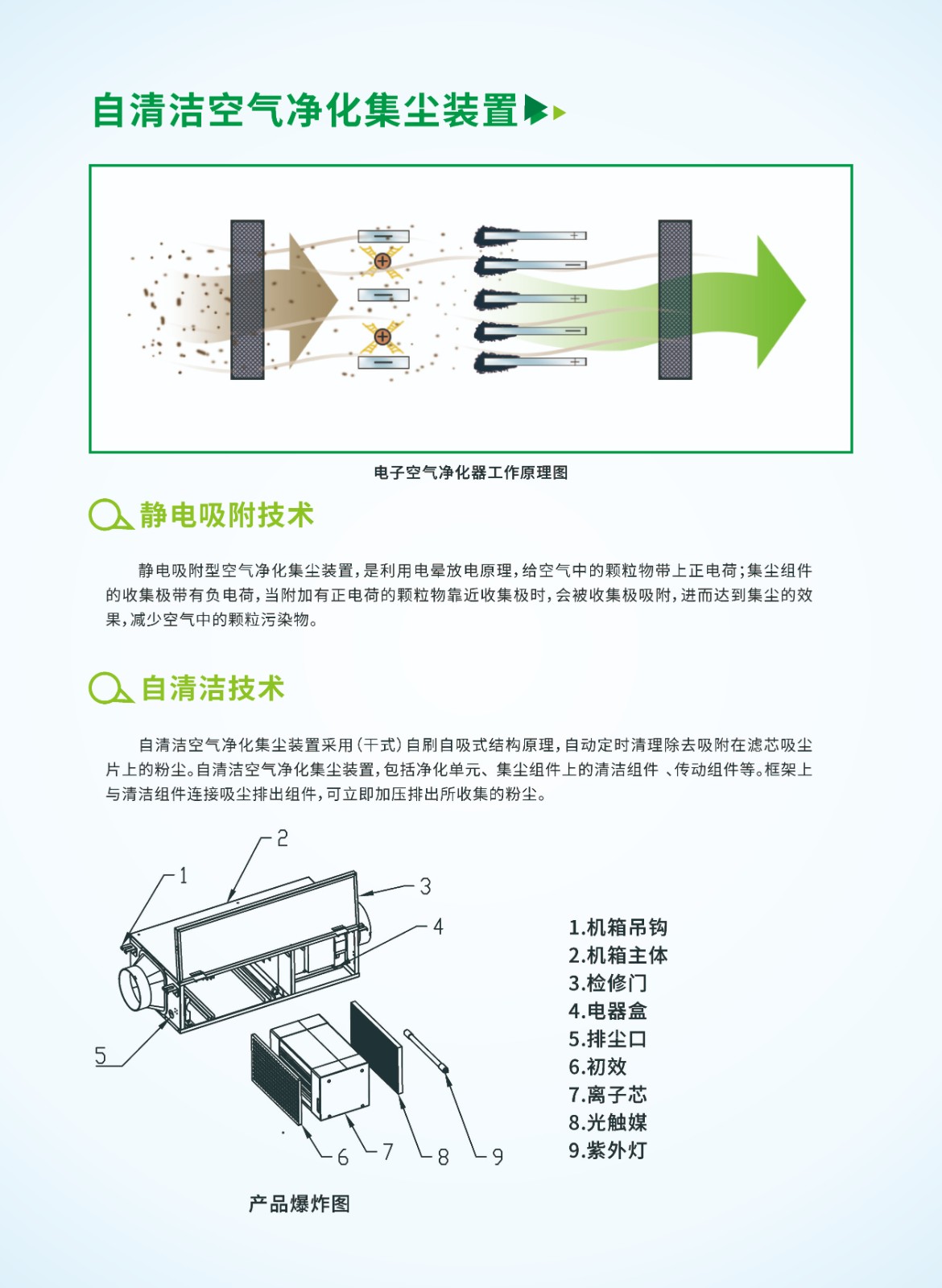 自清洁空气净化集尘装置

电子空气净化器工作原理图

静电吸附技术

静电吸附型空气净化集尘装置，是利用电晕放电原理，给空气中的颗粒物带上正电荷；集尘组件的收集极带有负电荷，当附加有正电荷的颗粒物靠近收集极时，会被收集极吸附，进而达到集尘的效果，减少空气中的颗粒污染物。

自清洁技术

自清洁空气净化集尘装置采用（干式）自刷自吸式结构原理，自动定时清理除去吸附在滤芯吸尘片上的粉尘。自清洁空气净化集尘装置，包括净化单元、集尘组件上的清洁组件 、传动组件等。框架上与清洁组件连接吸尘排出组件，可立即加压排出所收集的粉尘。

2
1
3
4
5
6
7
8
9

1.机箱吊钩
2.机箱主体
3.检修门
4.电器盒
5.排尘口
6.初效
7.离子芯
8.光触媒
9.紫外灯

产品爆炸图